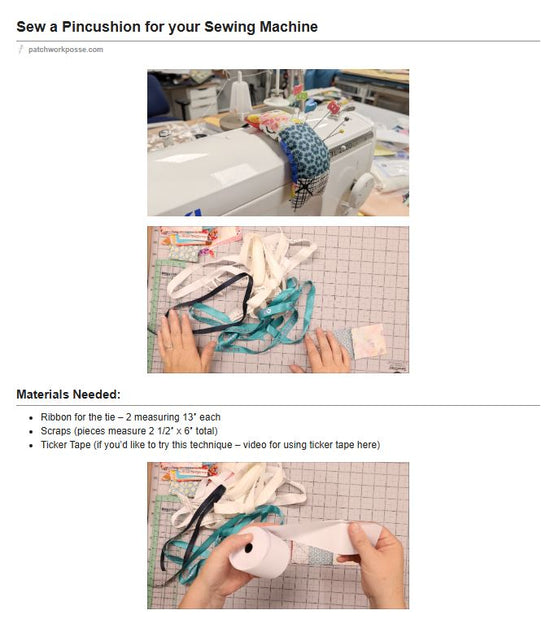 Sew a Pincushion for your Sewing Machine

patchworkposse.com

Materials Needed:

- Ribbon for the tie – 2 measuring 13" each
- Scraps (pieces measure 2 1/2" x 6" total)
- Ticker Tape (if you'd like to try this technique – video for using ticker tape here)